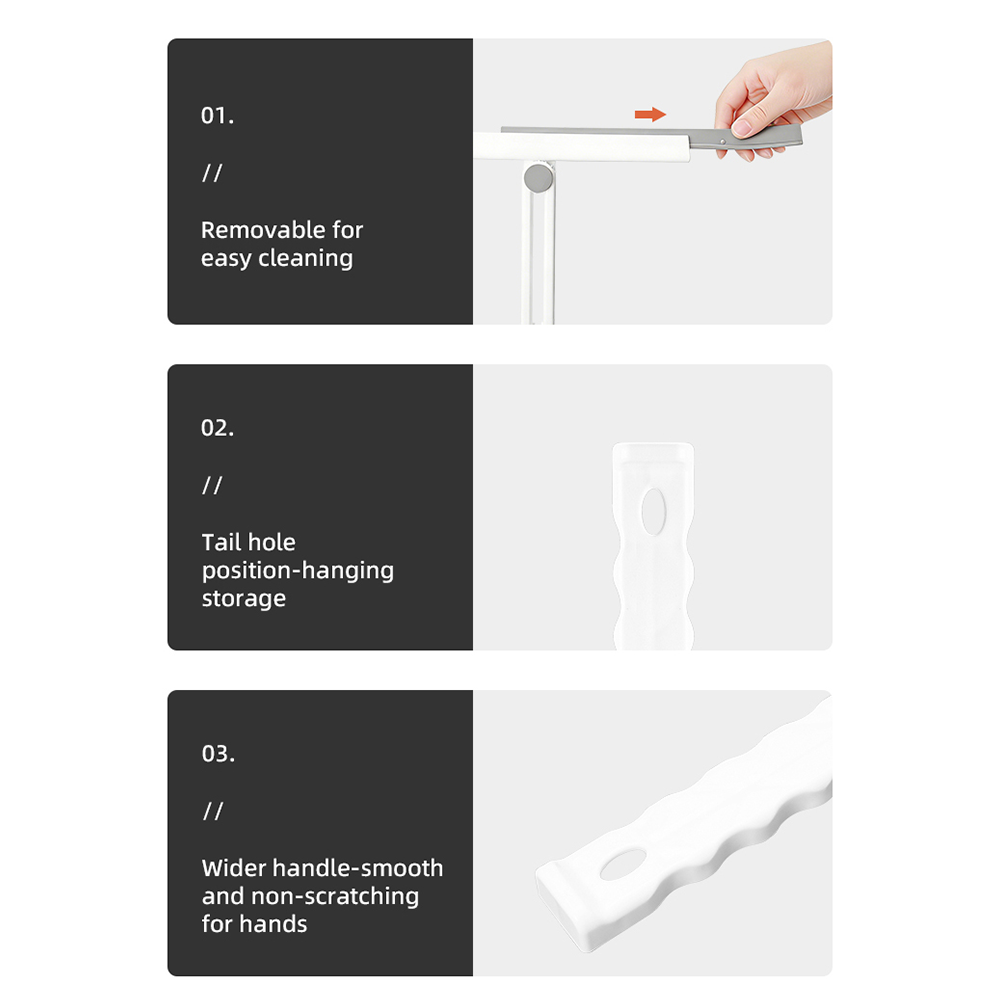 01.

//

Removable for easy cleaning

02.

//

Tail hole position-hanging storage

03.

//

Wider handle-smooth and non-scratching for hands