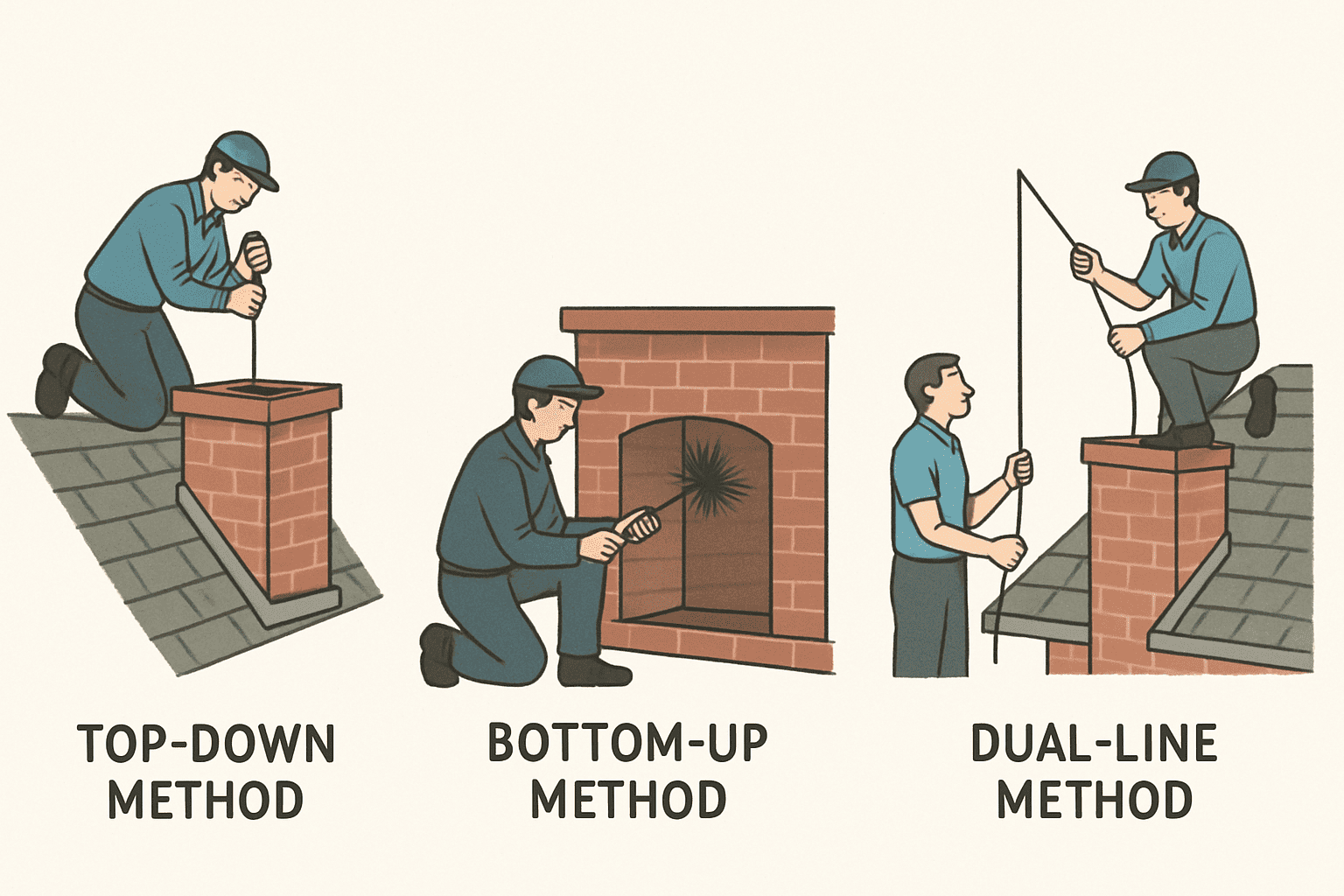 TOP-DOWN METHOD

BOTTOM-UP METHOD

DUAL-LINE METHOD