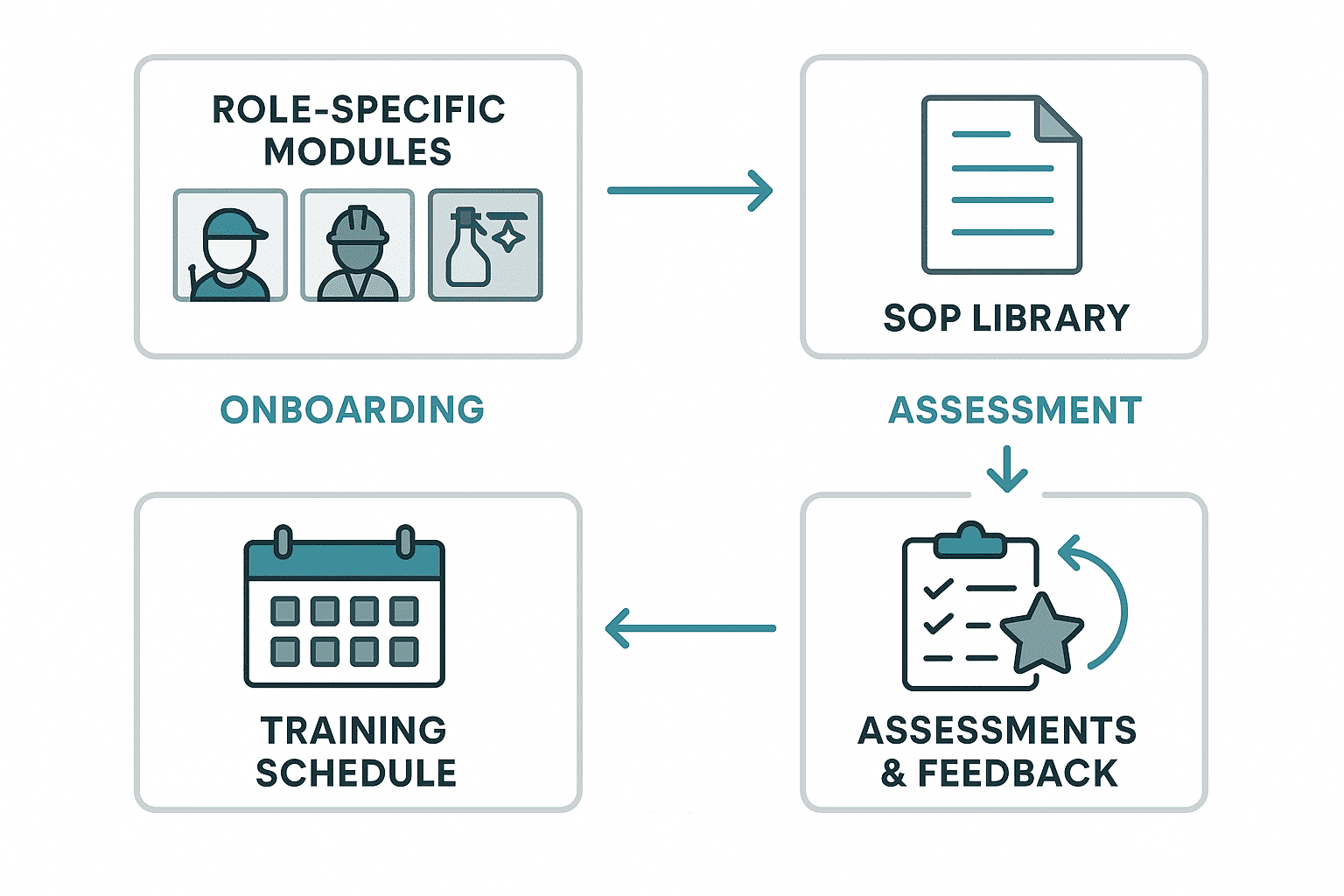 ROLE-SPECIFIC MODULES

SOP LIBRARY

ONBOARDING

ASSESSMENT

TRAINING SCHEDULE

ASSESSMENTS & FEEDBACK