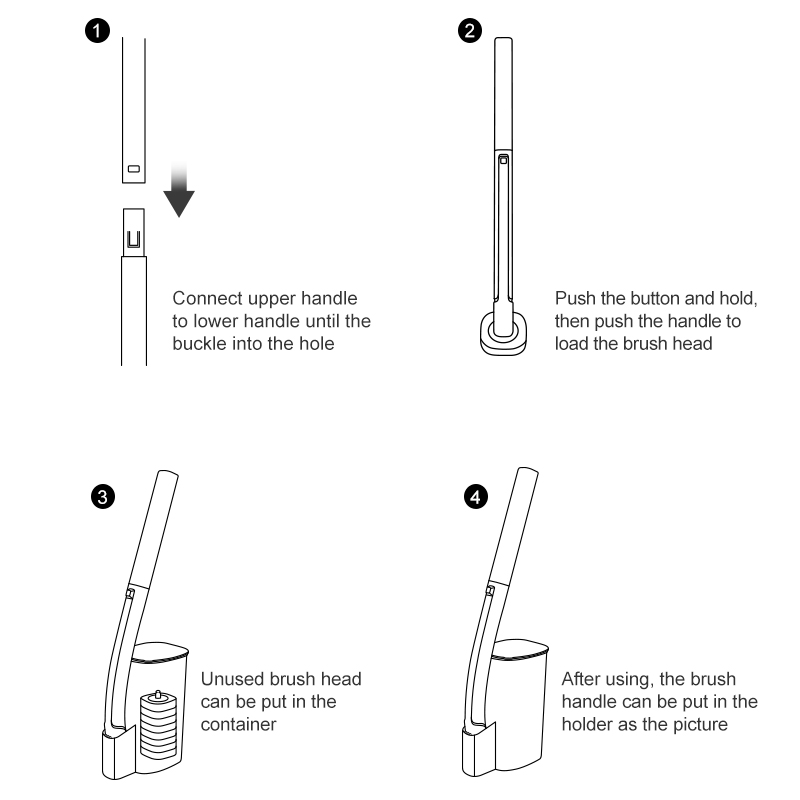 1

Connect upper handle to lower handle until the buckle into the hole

2

Push the button and hold, then push the handle to load the brush head

3

Unused brush head can be put in the container

4

After using, the brush handle can be put in the holder as the picture