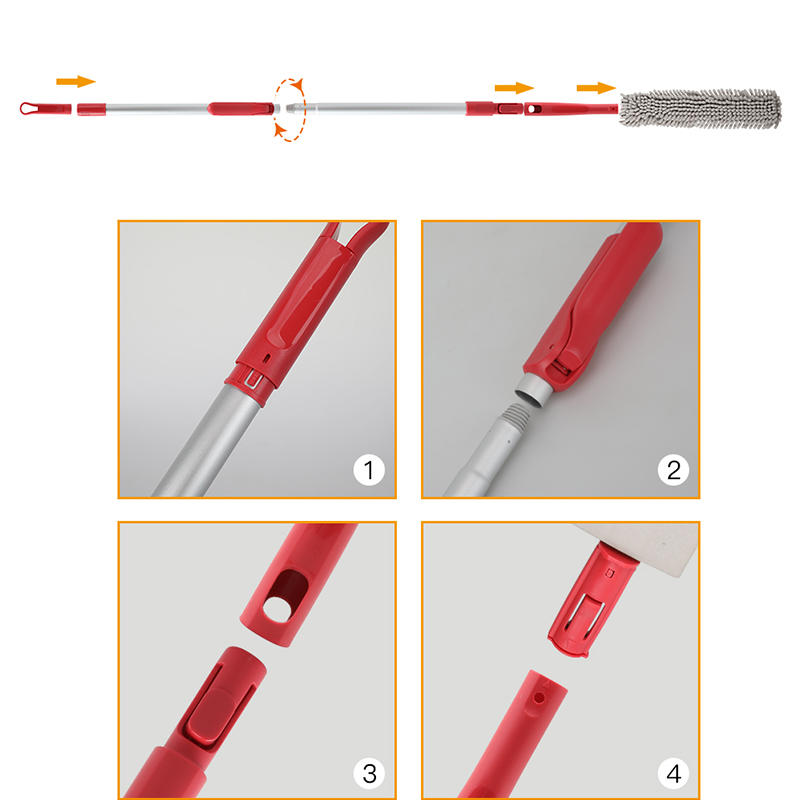 1

2

3

4